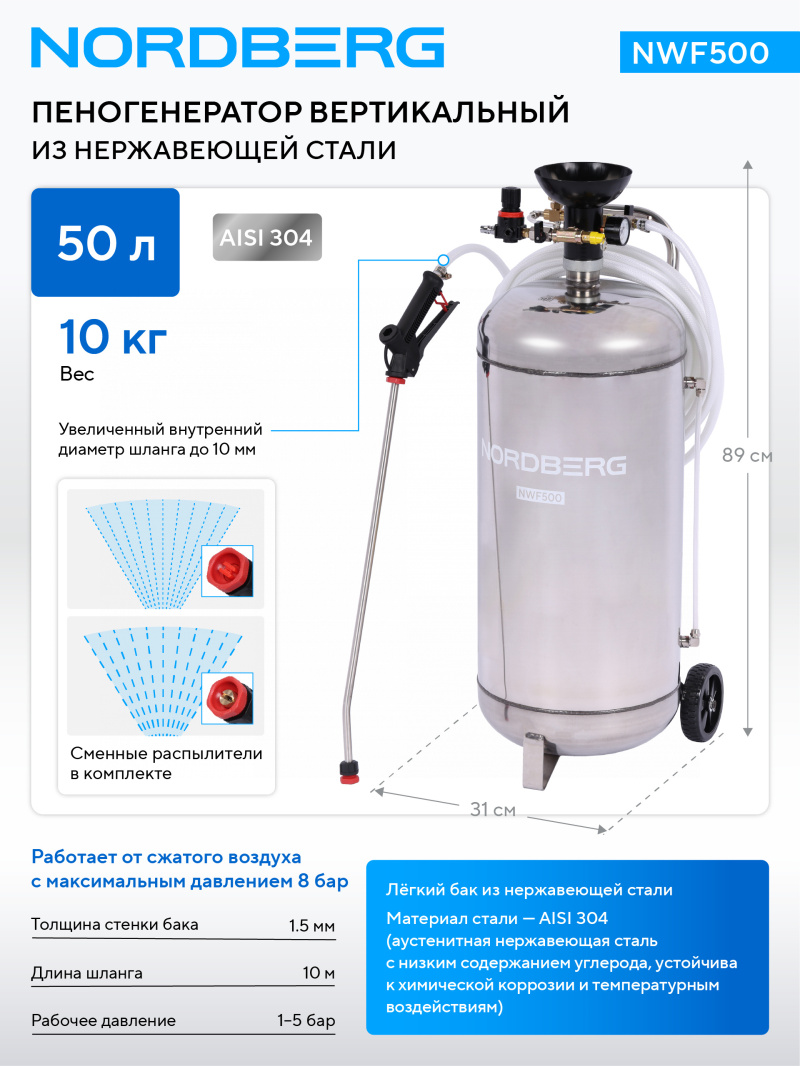 NORDBERG

NWF500

ПЕНОГЕНЕРАТОР ВЕРТИКАЛЬНЫЙ ИЗ НЕРЖАВЕЮЩЕЙ СТАЛИ

50 л

AISI 304

10 кг
Вес

Увеличенный внутренний диаметр шланга до 10 мм

Сменные распылители в комплекте

NORDBERG
NWF500

89 см

31 см

Работает от сжатого воздуха с максимальным давлением 8 бар

| Толщина стенки бака | 1.5 мм |
|---|---|
| Длина шланга | 10 м |
| Рабочее давление | 1–5 бар |

Лёгкий бак из нержавеющей стали

Материал стали — AISI 304 (аустенитная нержавеющая сталь с низким содержанием углерода, устойчива к химической коррозии и температурным воздействиям)